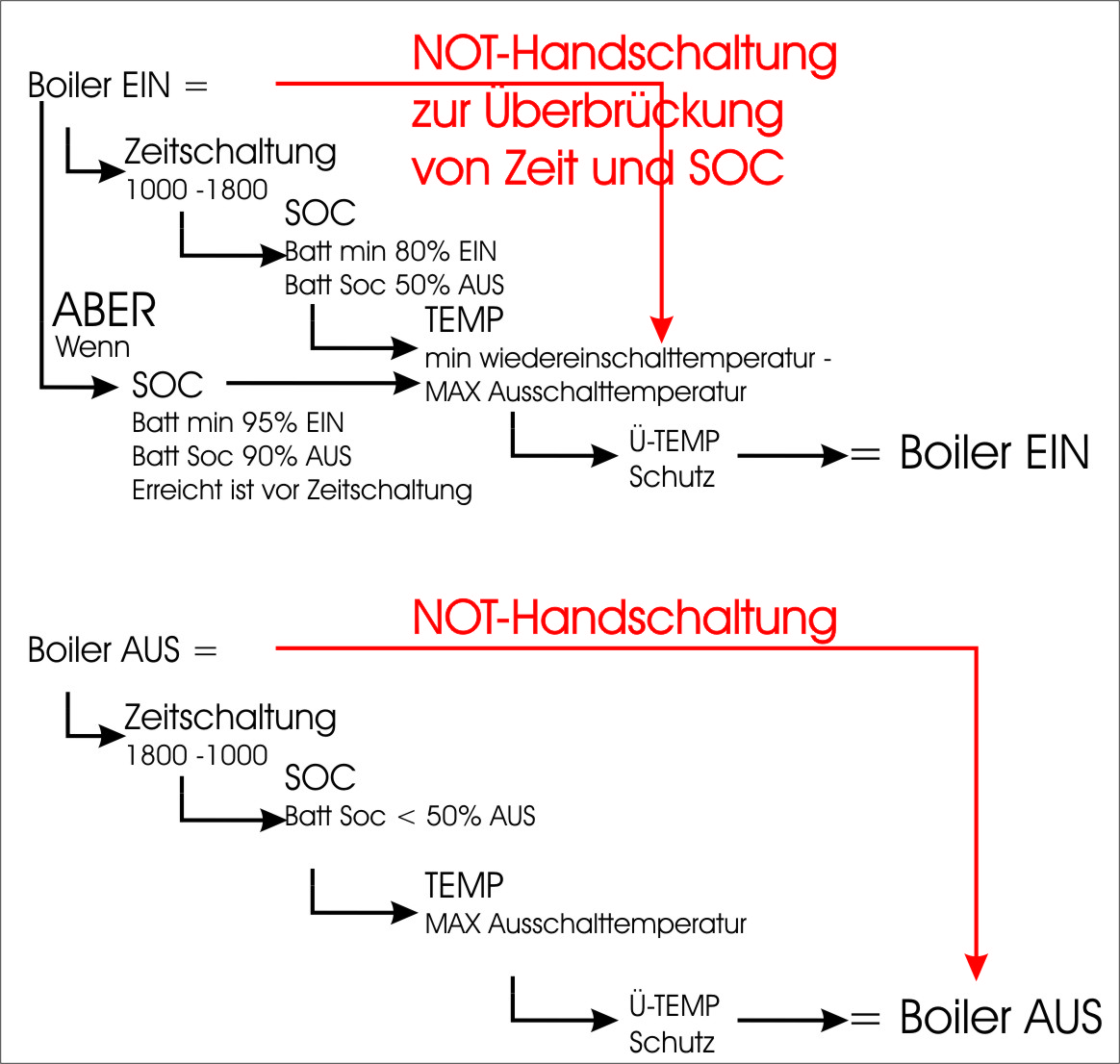 Boiler EIN =

NOT-Handschaltung zur Überbrückung von Zeit und SOC

Zeitschaltung
1000 -1800

SOC
Batt min 80% EIN
Batt Soc 50% AUS

ABER
Wenn

TEMP
min wiedereinschalttemperatur -
MAX Ausschalttemperatur

SOC
Batt min 95% EIN
Batt Soc 90% AUS
Erreicht ist vor Zeitschaltung

Ü-TEMP
Schutz

= Boiler EIN

Boiler AUS =

NOT-Handschaltung

Zeitschaltung
1800 -1000

SOC
Batt Soc < 50% AUS

TEMP
MAX Ausschalttemperatur

Ü-TEMP
Schutz

= Boiler AUS