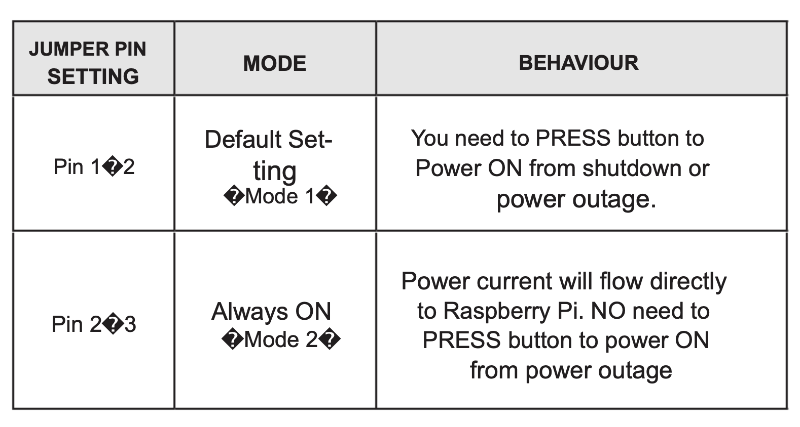 | JUMPER PIN SETTING | MODE | BEHAVIOUR |
|---|---|---|
| Pin 1�2 | Default Setting �Mode 1� | You need to PRESS button to Power ON from shutdown or power outage. |
| Pin 2�3 | Always ON �Mode 2� | Power current will flow directly to Raspberry Pi. NO need to PRESS button to power ON from power outage |